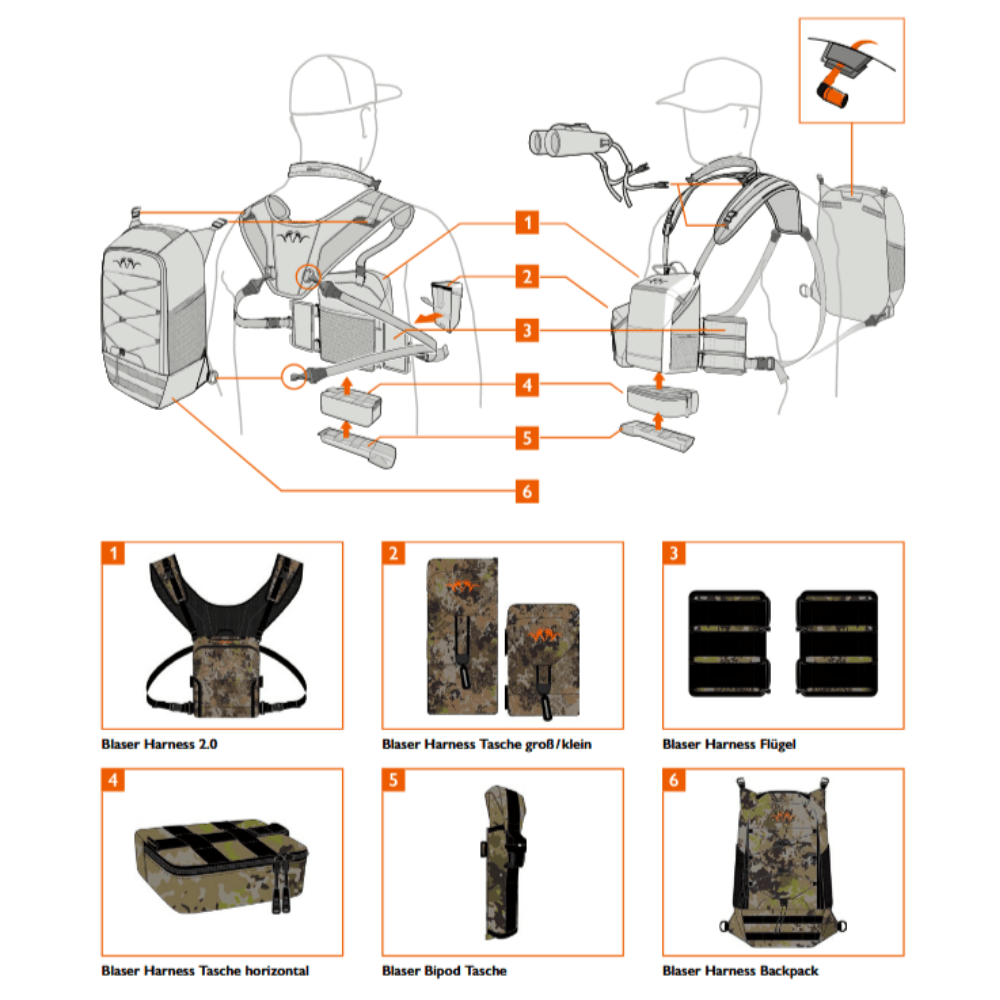 1
2
3
4
5
6

1
Blaser Harness 2.0

2
Blaser Harness Tasche groß/klein

3
Blaser Harness Flügel

4
Blaser Harness Tasche horizontal

5
Blaser Bipod Tasche

6
Blaser Harness Backpack